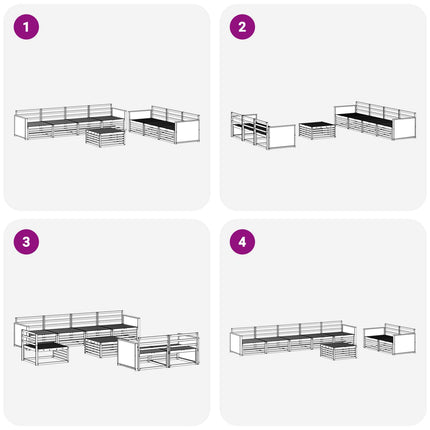 1

2

3

4