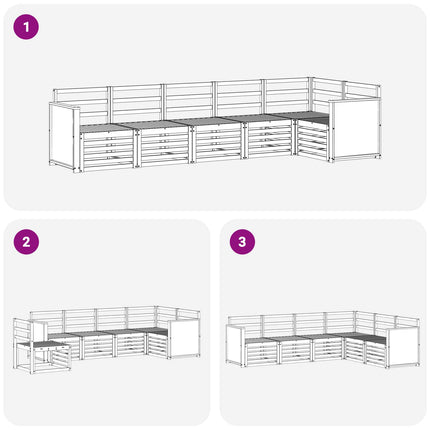 1

2

3