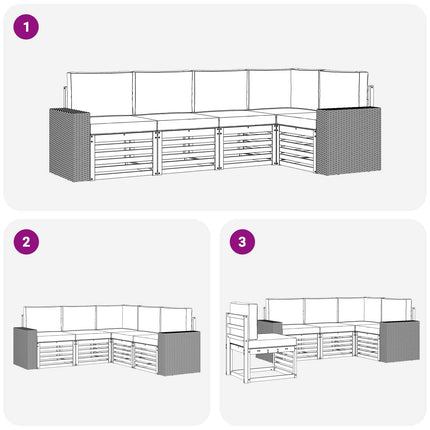 1

2

3