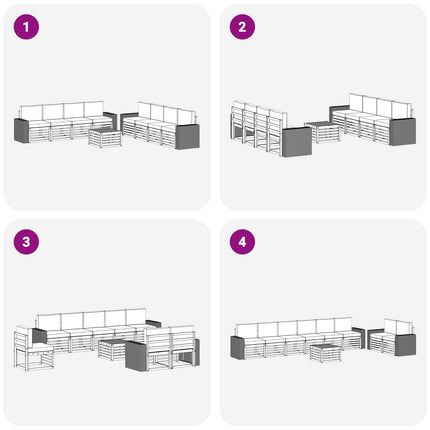 1

2

3

4