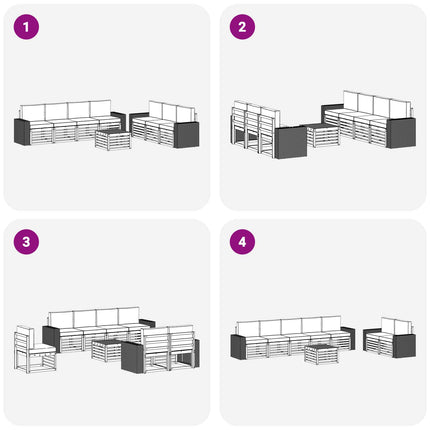 1

2

3

4