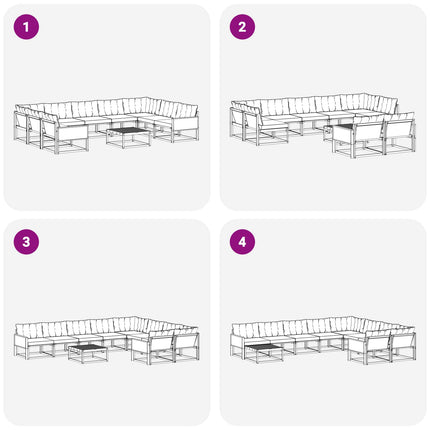 1

2

3

4