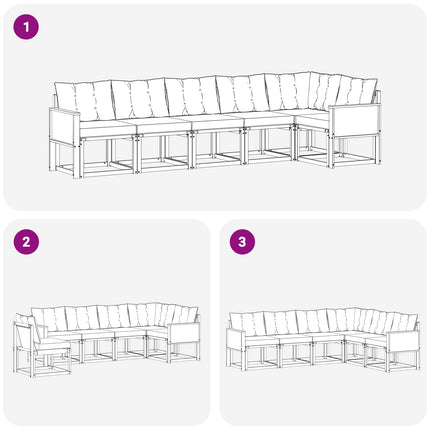 1

2

3