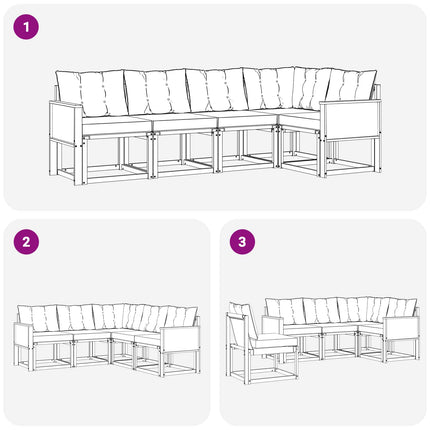 1

2

3