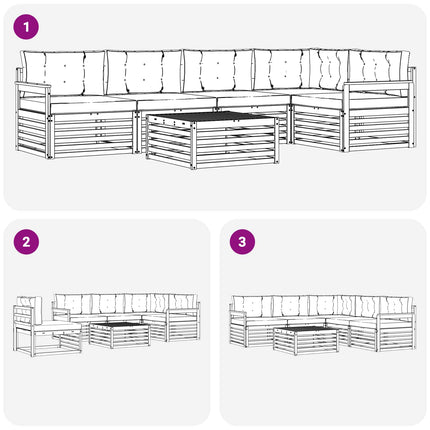 1

2

3