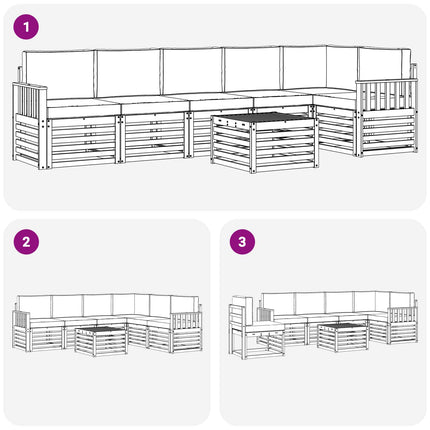 1

2

3