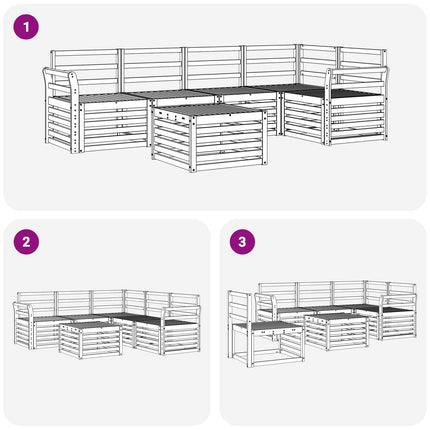 1

2

3