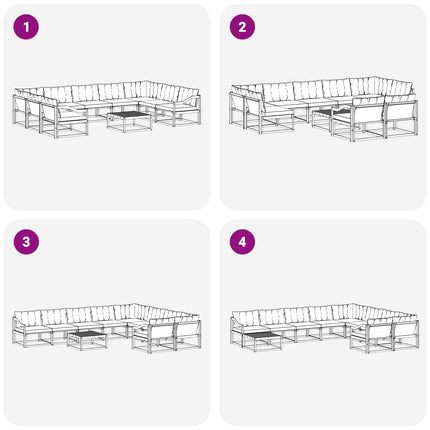 1

2

3

4