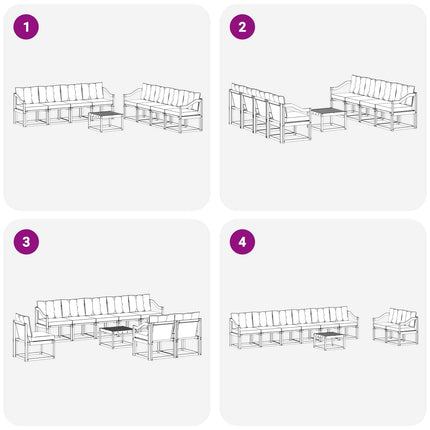 1

2

3

4