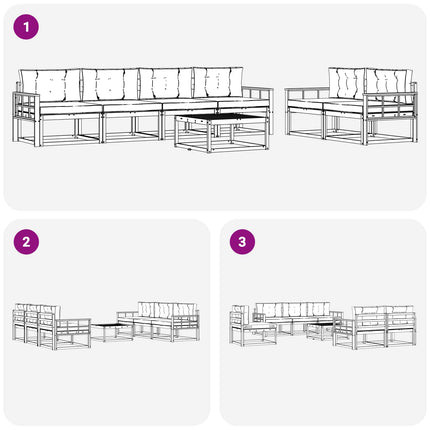 1

2

3