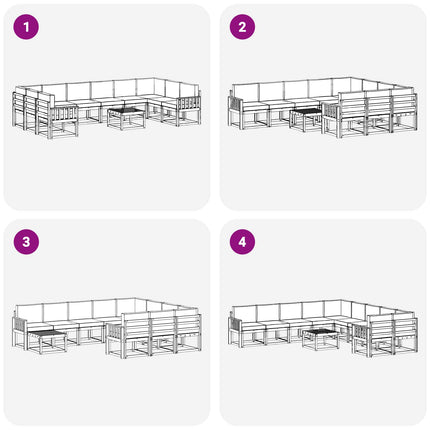 1

2

3

4