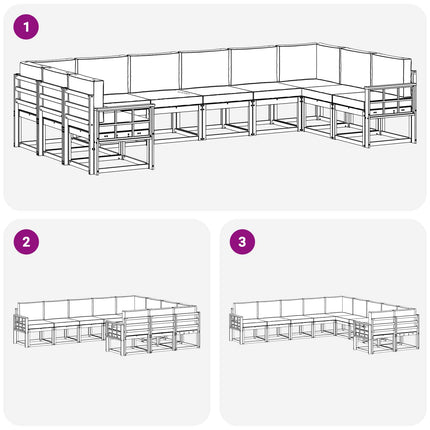 1

2

3