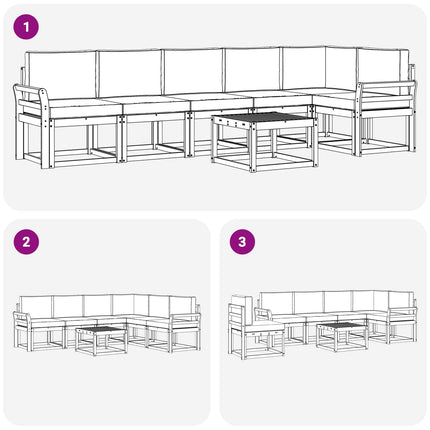 1

2

3