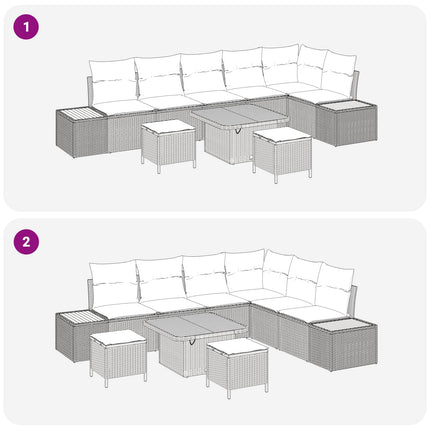 1

2