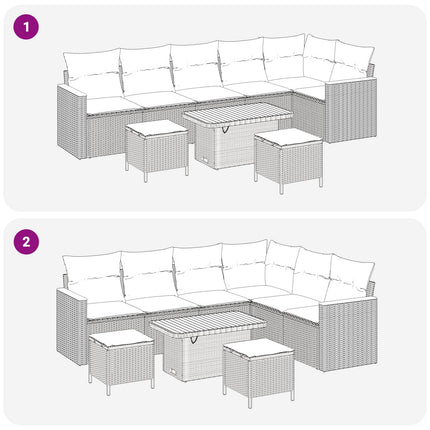 1

2