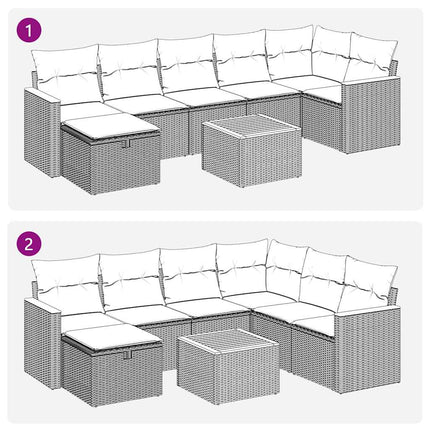 1

2