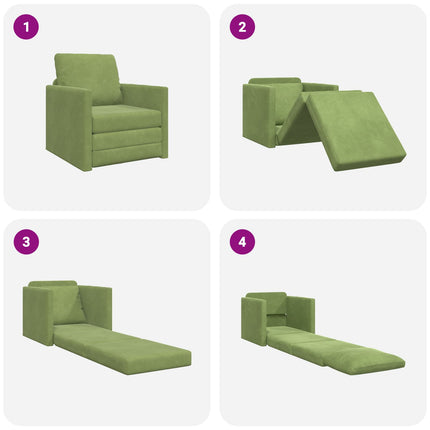 1

2

3

4