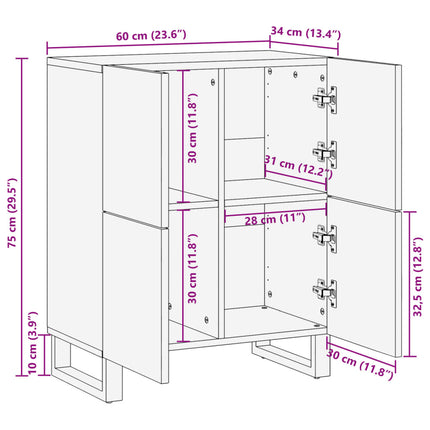 60 cm (23.6")

34 cm (13.4")

75 cm (29.5")

30 cm (11.8")

31 cm (12.2")

28 cm (11")

30 cm (11.8")

32,5 cm (12.8")

10 cm (3.9")

30 cm (11.8")