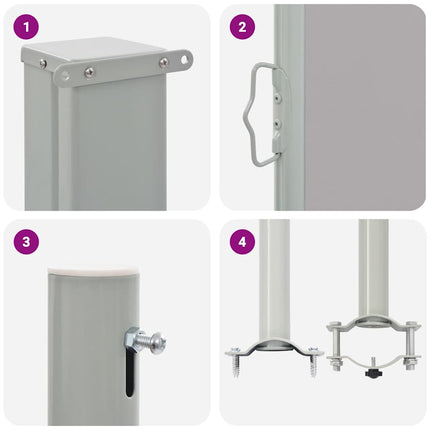 1

2

3

4