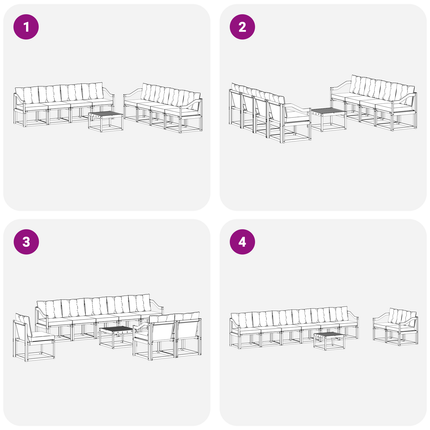 1

2

3

4