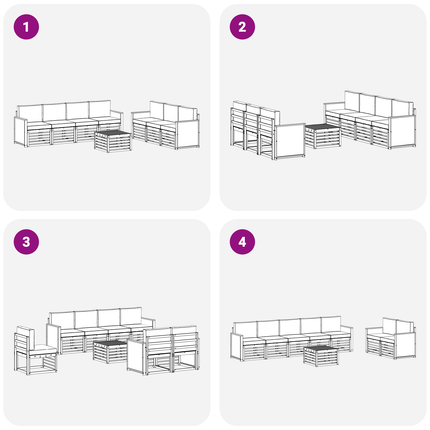 1

2

3

4