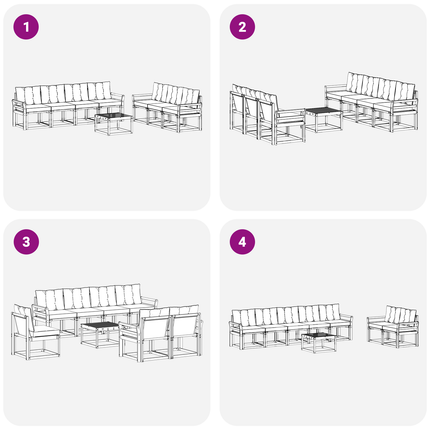 1

2

3

4