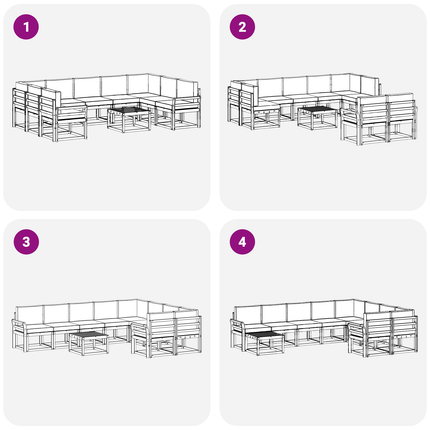 1

2

3

4