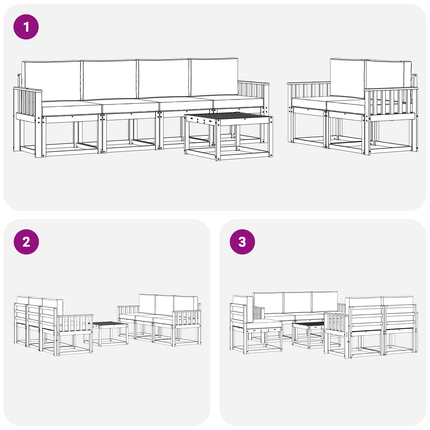 1

2

3