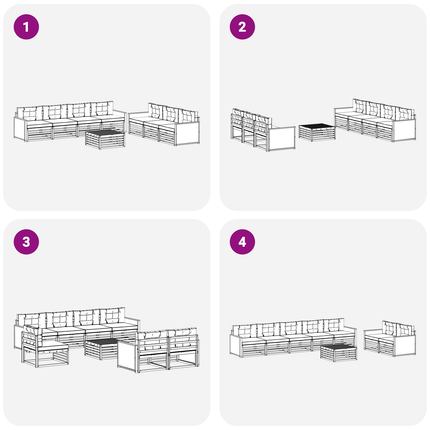 1

2

3

4