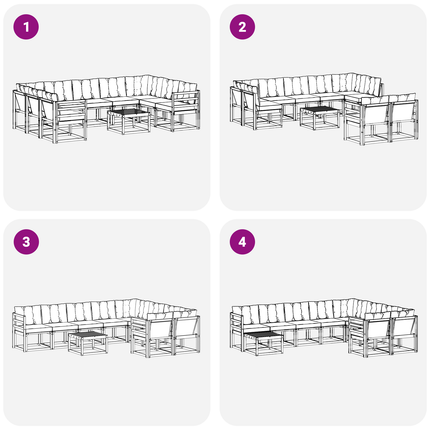 1

2

3

4