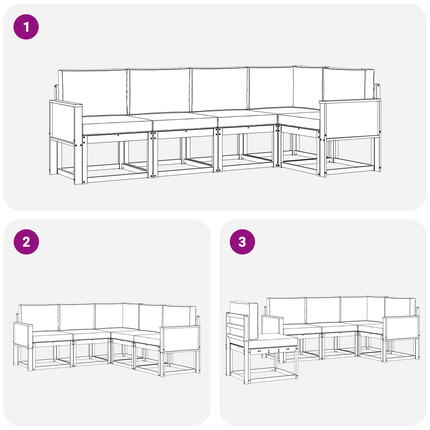 1

2

3